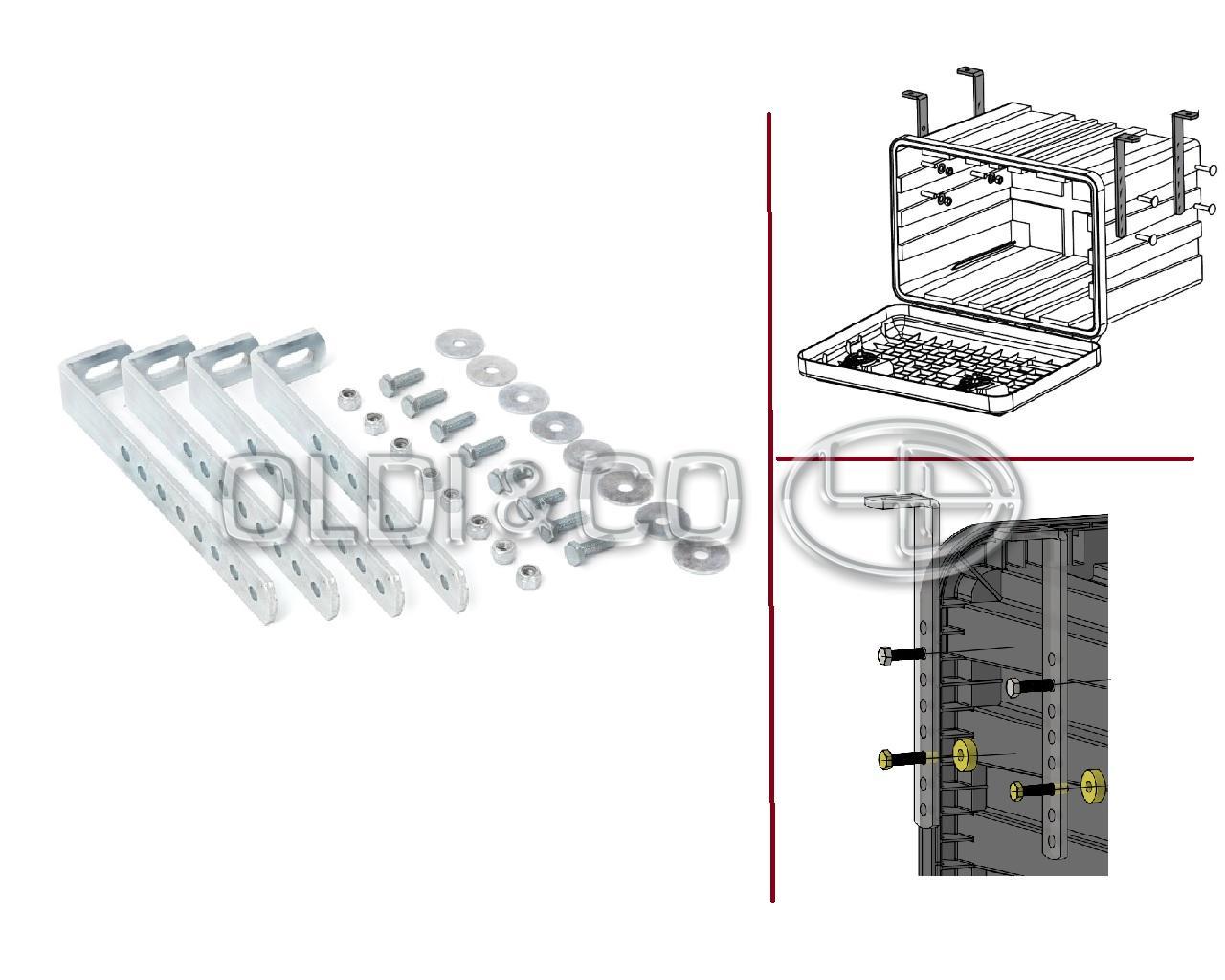 OLDI&CO